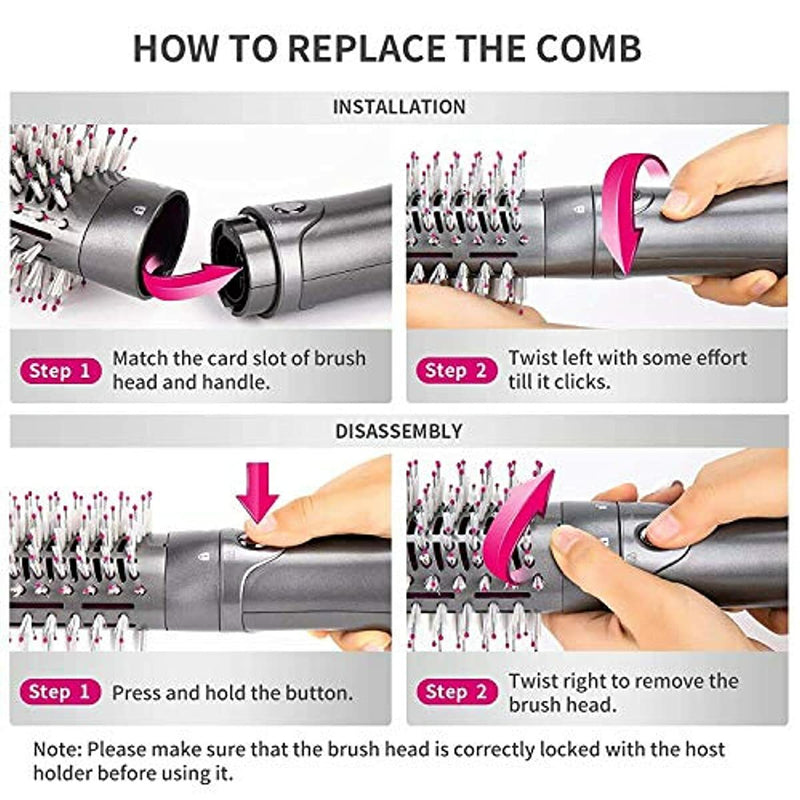 HOW TO REPLACE THE COMB

INSTALLATION

Step 1 Match the card slot of brush head and handle.

Step 2 Twist left with some effort till it clicks.

DISASSEMBLY

Step 1 Press and hold the button.

Step 2 Twist right to remove the brush head.

Note: Please make sure that the brush head is correctly locked with the host holder before using it.