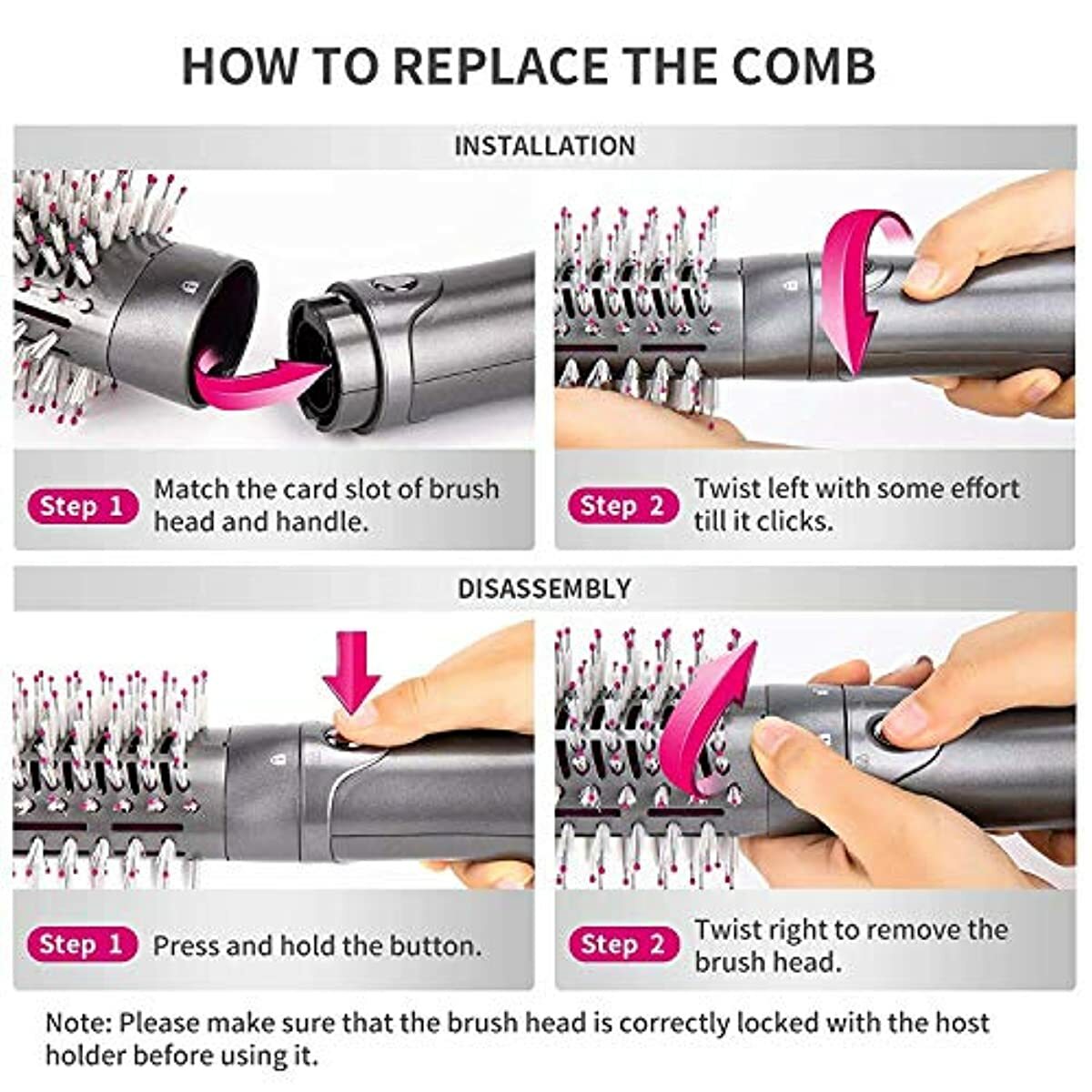 HOW TO REPLACE THE COMB

INSTALLATION

Step 1 Match the card slot of brush head and handle.

Step 2 Twist left with some effort till it clicks.

DISASSEMBLY

Step 1 Press and hold the button.

Step 2 Twist right to remove the brush head.

Note: Please make sure that the brush head is correctly locked with the host holder before using it.