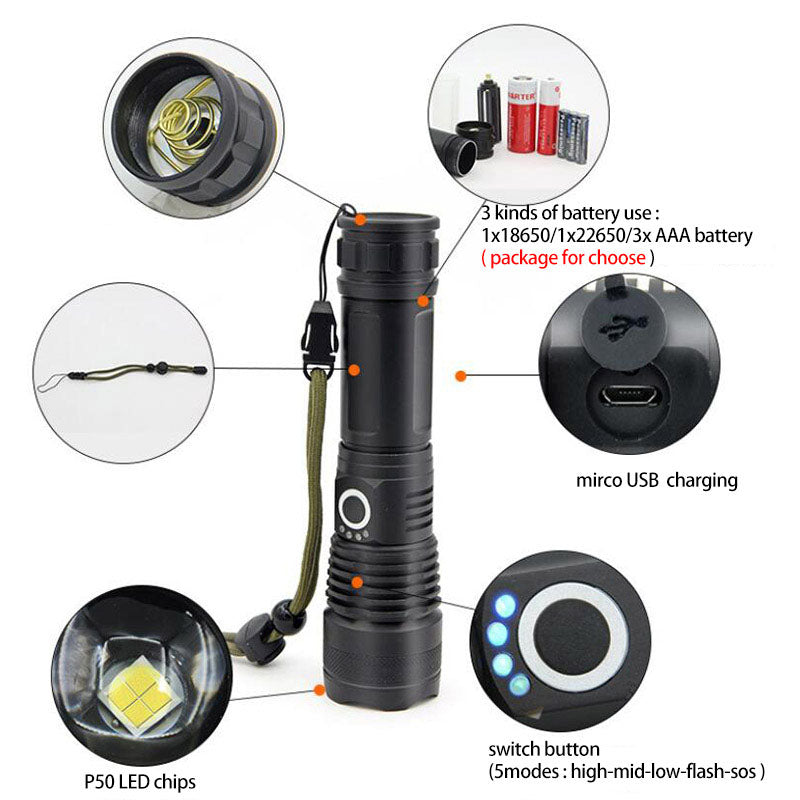 3 kinds of battery use :
1x18650/1x22650/3x AAA battery
( package for choose )

mirco USB charging

switch button
(5modes : high-mid-low-flash-sos )

P50 LED chips