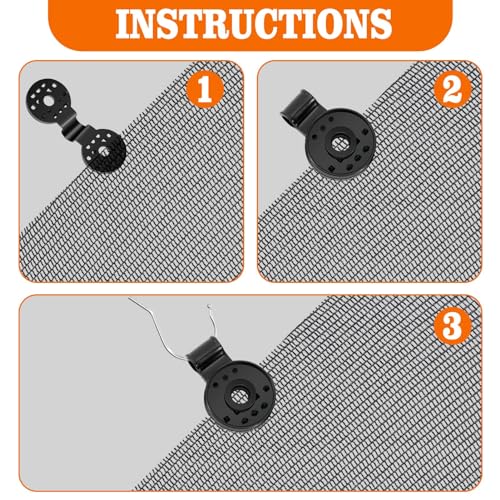 INSTRUCTIONS

1

2

3