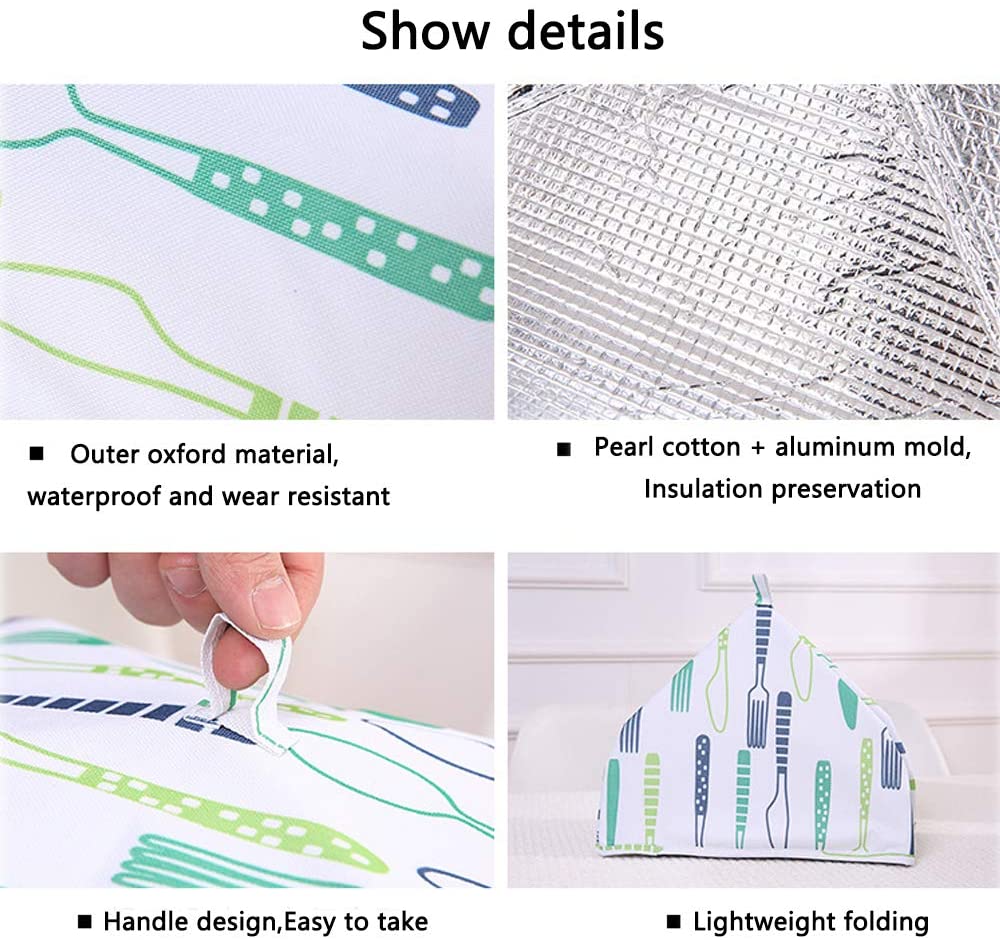 Show details

■ Outer oxford material, waterproof and wear resistant

■ Pearl cotton + aluminum mold, Insulation preservation

■ Handle design,Easy to take

■ Lightweight folding